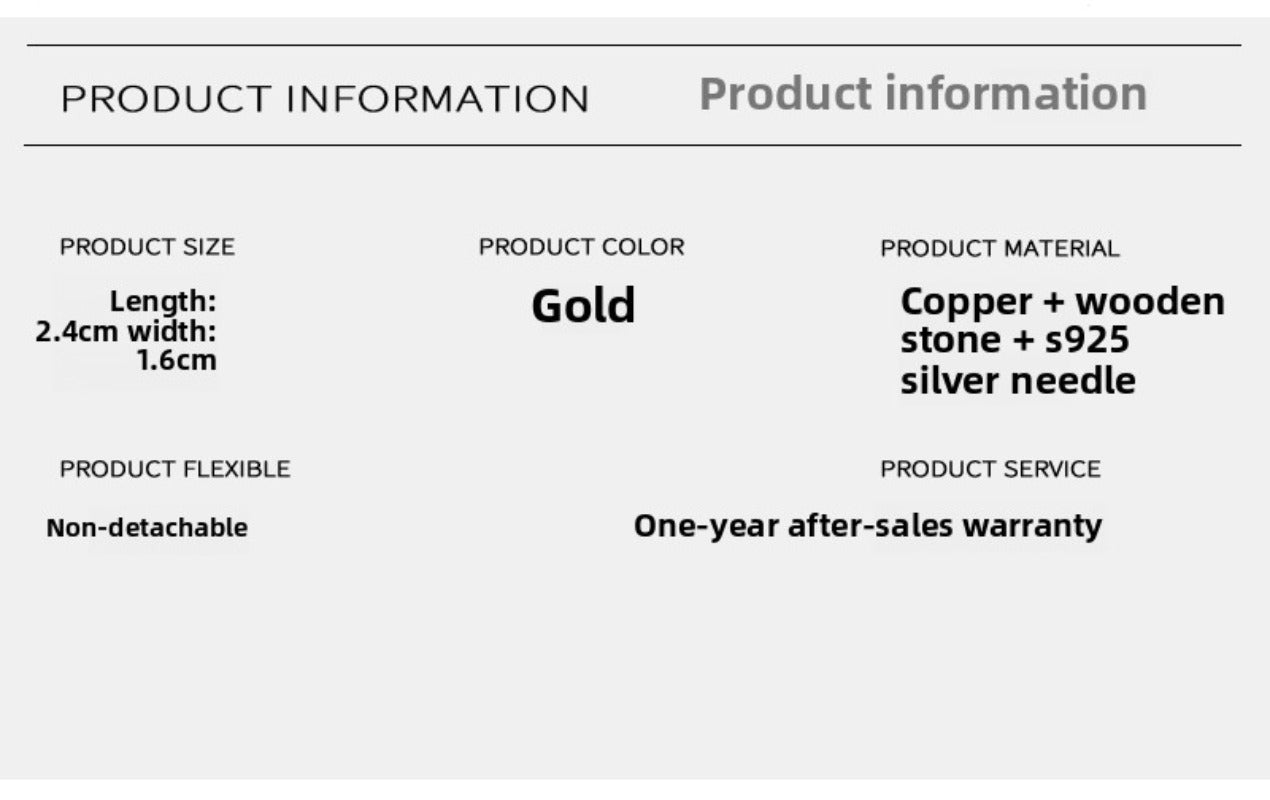 PRODUCT INFORMATION Product information

PRODUCT SIZE

Length: 2.4cm width: 1.6cm

PRODUCT COLOR

Gold

PRODUCT MATERIAL

Copper + wooden stone + s925 silver needle

PRODUCT FLEXIBLE

Non-detachable

PRODUCT SERVICE

One-year after-sales warranty