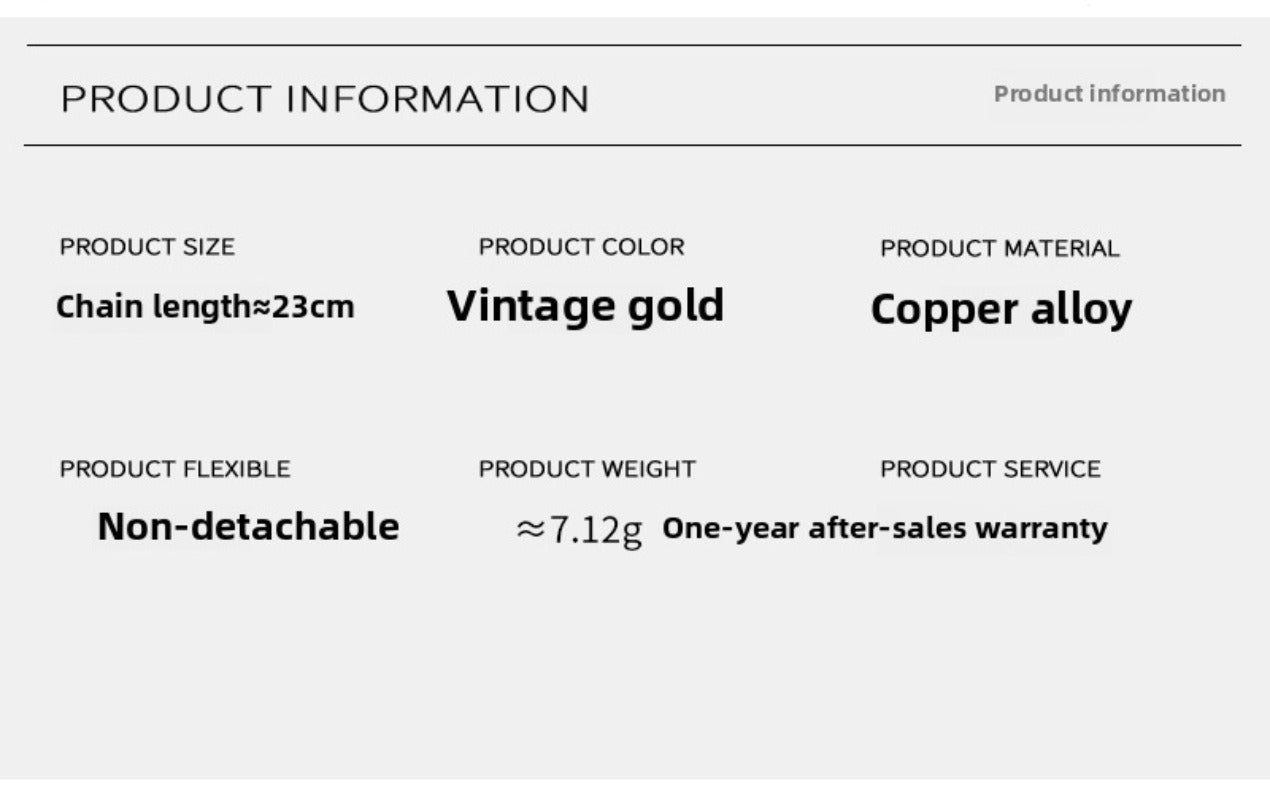 PRODUCT INFORMATION

Product information

PRODUCT SIZE

Chain length≈23cm

PRODUCT COLOR

Vintage gold

PRODUCT MATERIAL

Copper alloy

PRODUCT FLEXIBLE

Non-detachable

PRODUCT WEIGHT

≈7.12g

PRODUCT SERVICE

One-year after-sales warranty