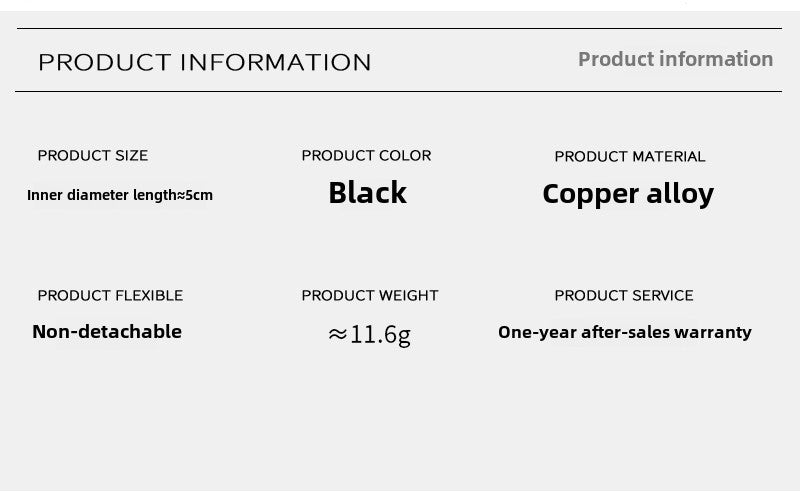 PRODUCT INFORMATION

Product information

PRODUCT SIZE
Inner diameter length≈5cm

PRODUCT COLOR
Black

PRODUCT MATERIAL
Copper alloy

PRODUCT FLEXIBLE
Non-detachable

PRODUCT WEIGHT
≈11.6g

PRODUCT SERVICE
One-year after-sales warranty