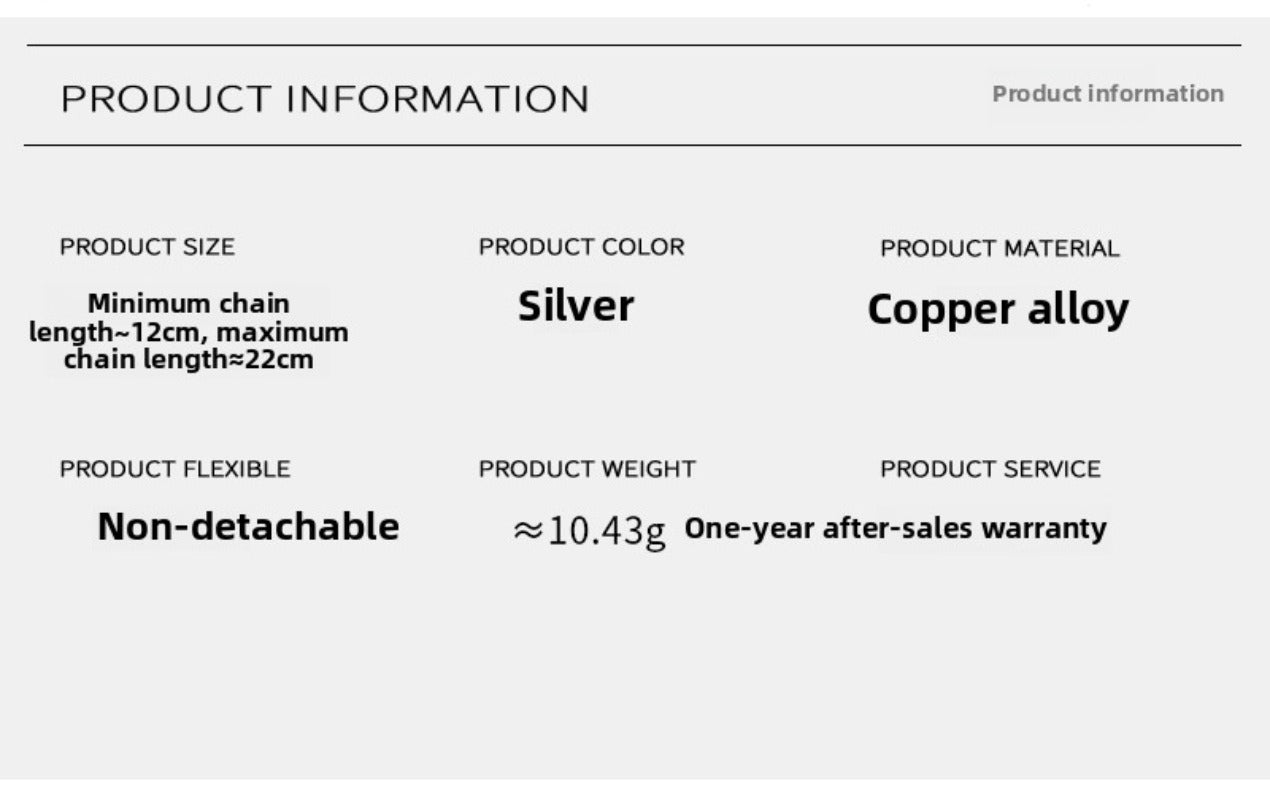 PRODUCT INFORMATION

Product information

PRODUCT SIZE

Minimum chain length~12cm, maximum chain length≈22cm

PRODUCT COLOR

Silver

PRODUCT MATERIAL

Copper alloy

PRODUCT FLEXIBLE

Non-detachable

PRODUCT WEIGHT

≈10.43g

PRODUCT SERVICE

One-year after-sales warranty