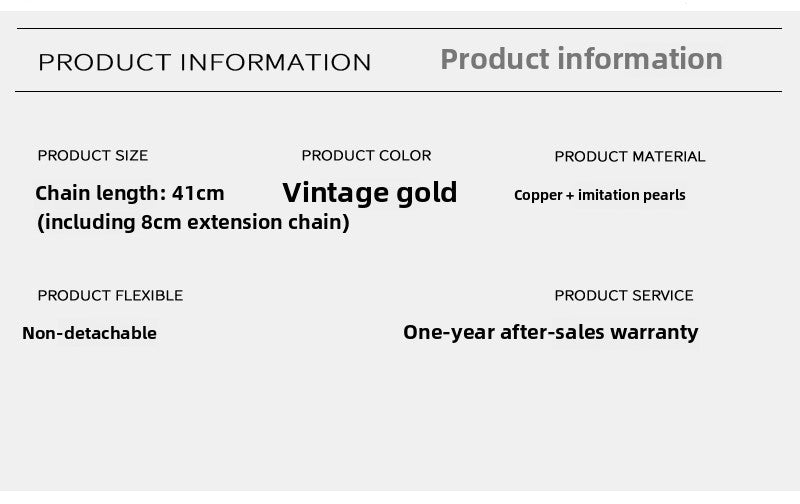 PRODUCT INFORMATION Product information

PRODUCT SIZE
Chain length: 41cm (including 8cm extension chain)

PRODUCT COLOR
Vintage gold

PRODUCT MATERIAL
Copper + imitation pearls

PRODUCT FLEXIBLE
Non-detachable

PRODUCT SERVICE
One-year after-sales warranty