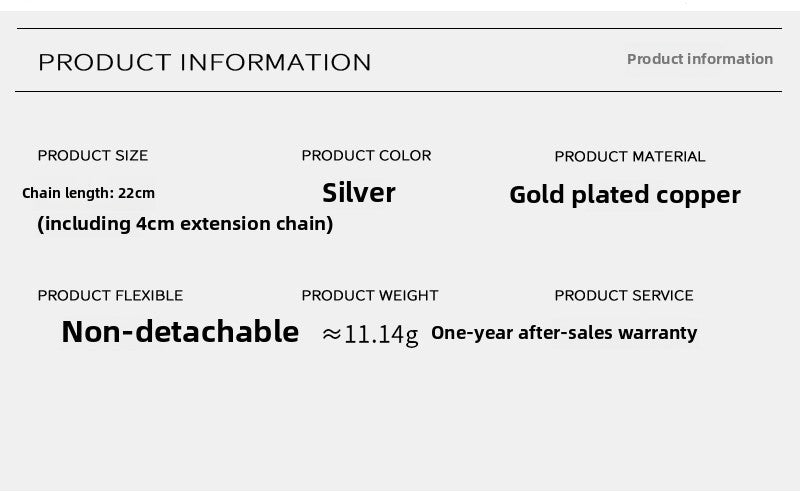 PRODUCT INFORMATION

Product information

PRODUCT SIZE

Chain length: 22cm
(including 4cm extension chain)

PRODUCT COLOR

Silver

PRODUCT MATERIAL

Gold plated copper

PRODUCT FLEXIBLE

Non-detachable

PRODUCT WEIGHT

≈11.14g

PRODUCT SERVICE

One-year after-sales warranty